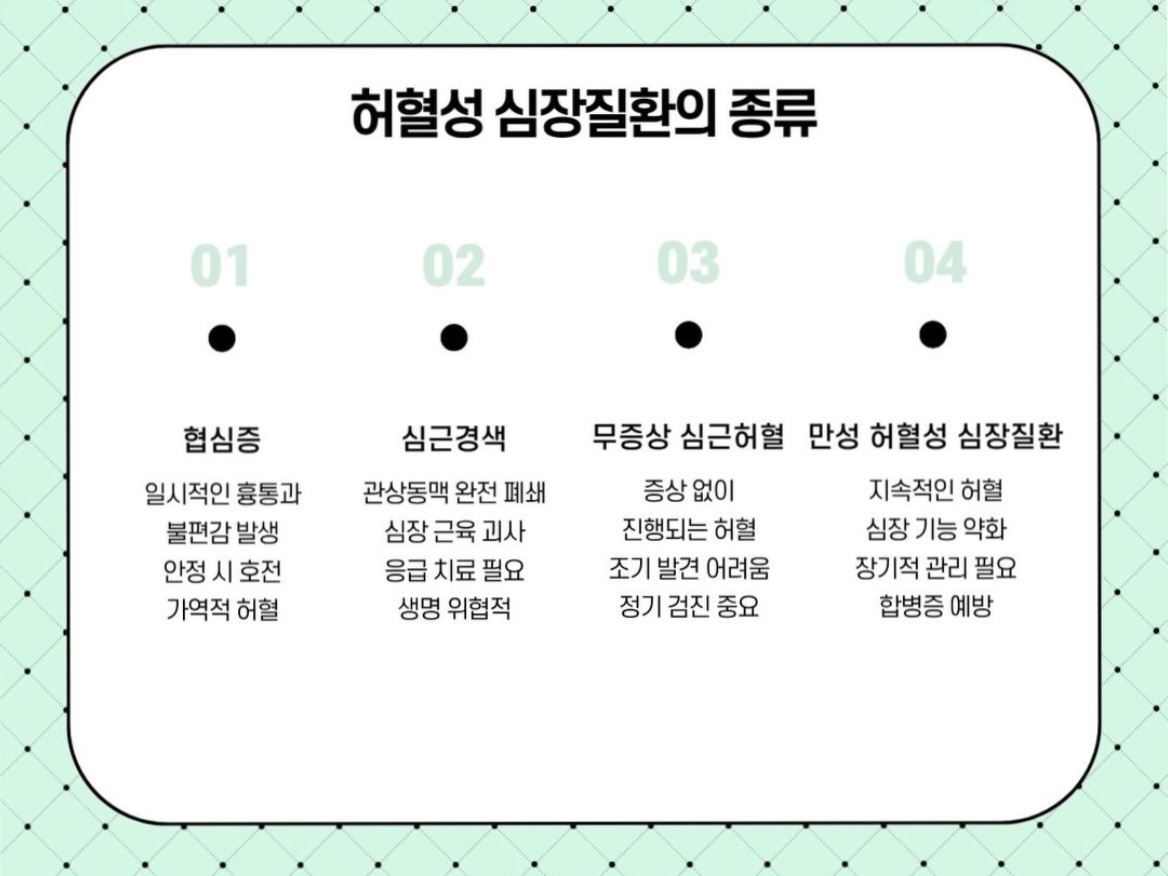 허혈성 심장질환의 종류

01

협심증

일시적인 흉통과
불편감 발생
안정 시 호전
가역적 허혈

02

심근경색

관상동맥 완전 폐쇄
심장 근육 괴사
응급 치료 필요
생명 위협적

03

무증상 심근허혈

증상 없이
진행되는 허혈
조기 발견 어려움
정기 검진 중요

04

만성 허혈성 심장질환

지속적인 허혈
심장 기능 약화
장기적 관리 필요
합병증 예방